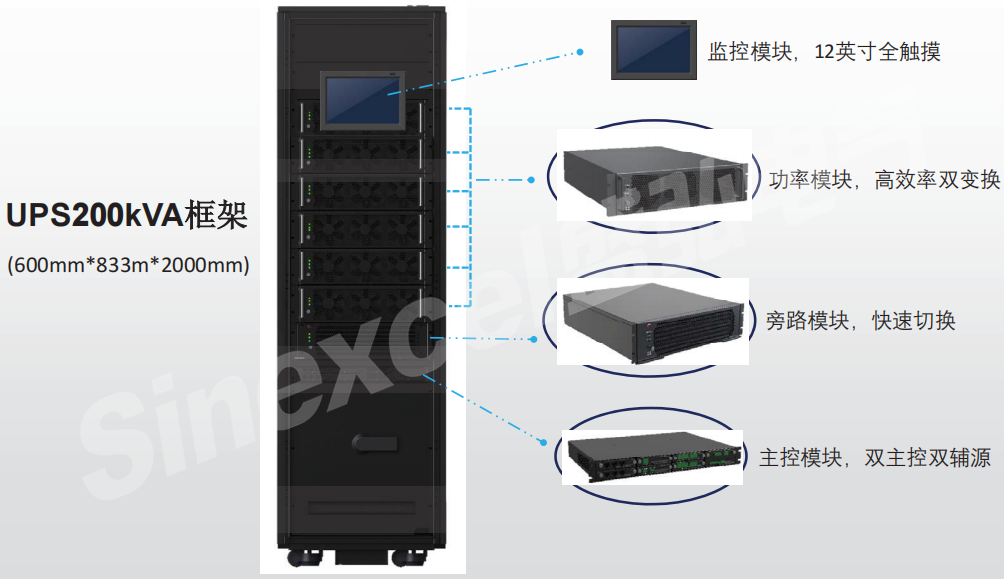 UPS200kVA框架
(600mm*833m*2000mm)

监控模块，12英寸全触摸

功率模块，高效率双变换

旁路模块，快速切换

主控模块，双主控双辅源

Sinexcel